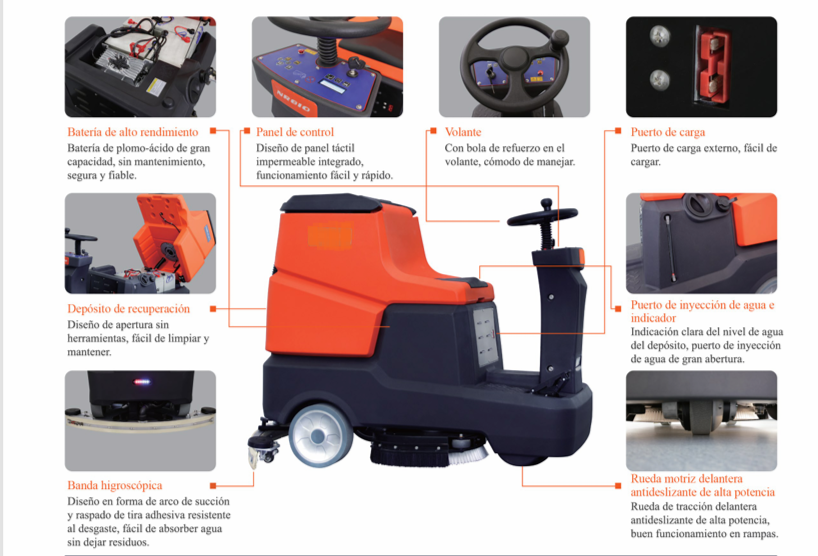 Batería de alto rendimiento
Batería de plomo-ácido de gran capacidad, sin mantenimiento, segura y fiable.

Panel de control
Diseño de panel táctil impermeable integrado, funcionamiento fácil y rápido.

Volante
Con bola de refuerzo en el volante, cómodo de manejar.

Puerto de carga
Puerto de carga externo, fácil de cargar.

Depósito de recuperación
Diseño de apertura sin herramientas, fácil de limpiar y mantener.

Puerto de inyección de agua e indicador
Indicación clara del nivel de agua del depósito, puerto de inyección de agua de gran abertura.

Banda higroscópica
Diseño en forma de arco de succión y raspado de tira adhesiva resistente al desgaste, fácil de absorber agua sin dejar residuos.

Rueda motriz delantera antideslizante de alta potencia
Rueda de tracción delantera antideslizante de alta potencia, buen funcionamiento en rampas.